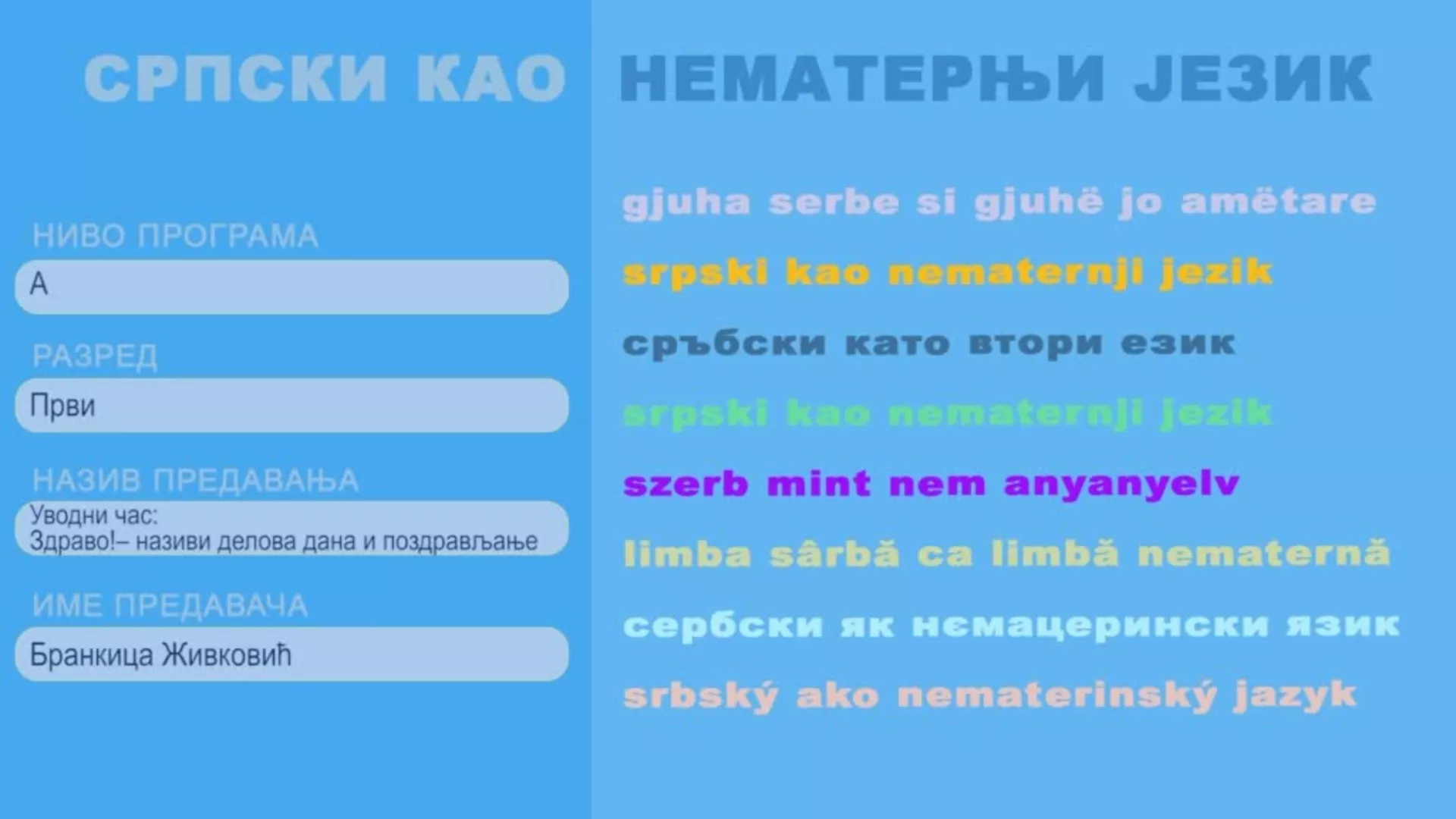 СРПСКИ КАО НЕМАТЕРЊИ ЈЕЗИК

НИВО ПРОГРАМА
А

РАЗРЕД
Први

НАЗИВ ПРЕДАВАЊА
Уводни час:
Здраво!– називи делова дана и поздрављање

ИМЕ ПРЕДАВАЧА
Бранкица Живковић

gjuha serbe si gjuhë jo amëtare
srpski kao nematernji jezik
сръбски като втори език
srpski kao nematernji jezik
szerb mint nem anyanyelv
limba sârbă ca limbă nematernă
сербски як нємацерински язик
srbský ako nematerinský jazyk