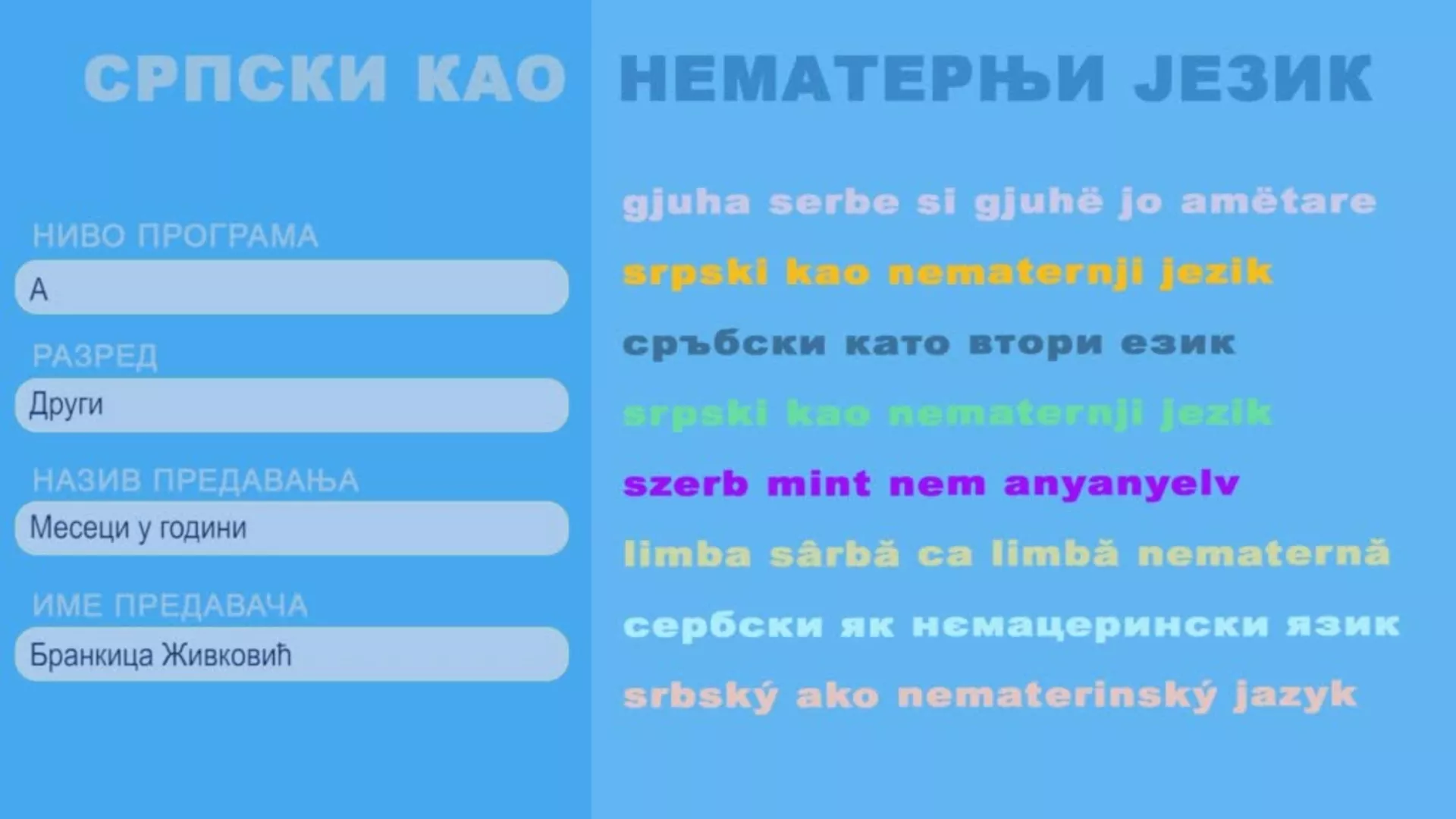 СРПСКИ КАО НЕМАТЕРЊИ ЈЕЗИК

НИВО ПРОГРАМА

А

РАЗРЕД

Други

НАЗИВ ПРЕДАВАЊА

Месеци у години

ИМЕ ПРЕДАВАЧА

Бранкица Живковић

gjuha serbe si gjuhë jo amëtare

srpski kao nematernji jezik

сръбски като втори език

srpski kao nematernji jezik

szerb mint nem anyanyelv

limba sârbă ca limbă nematernă

сербски як нємацерински язик

srbský ako nematerinský jazyk