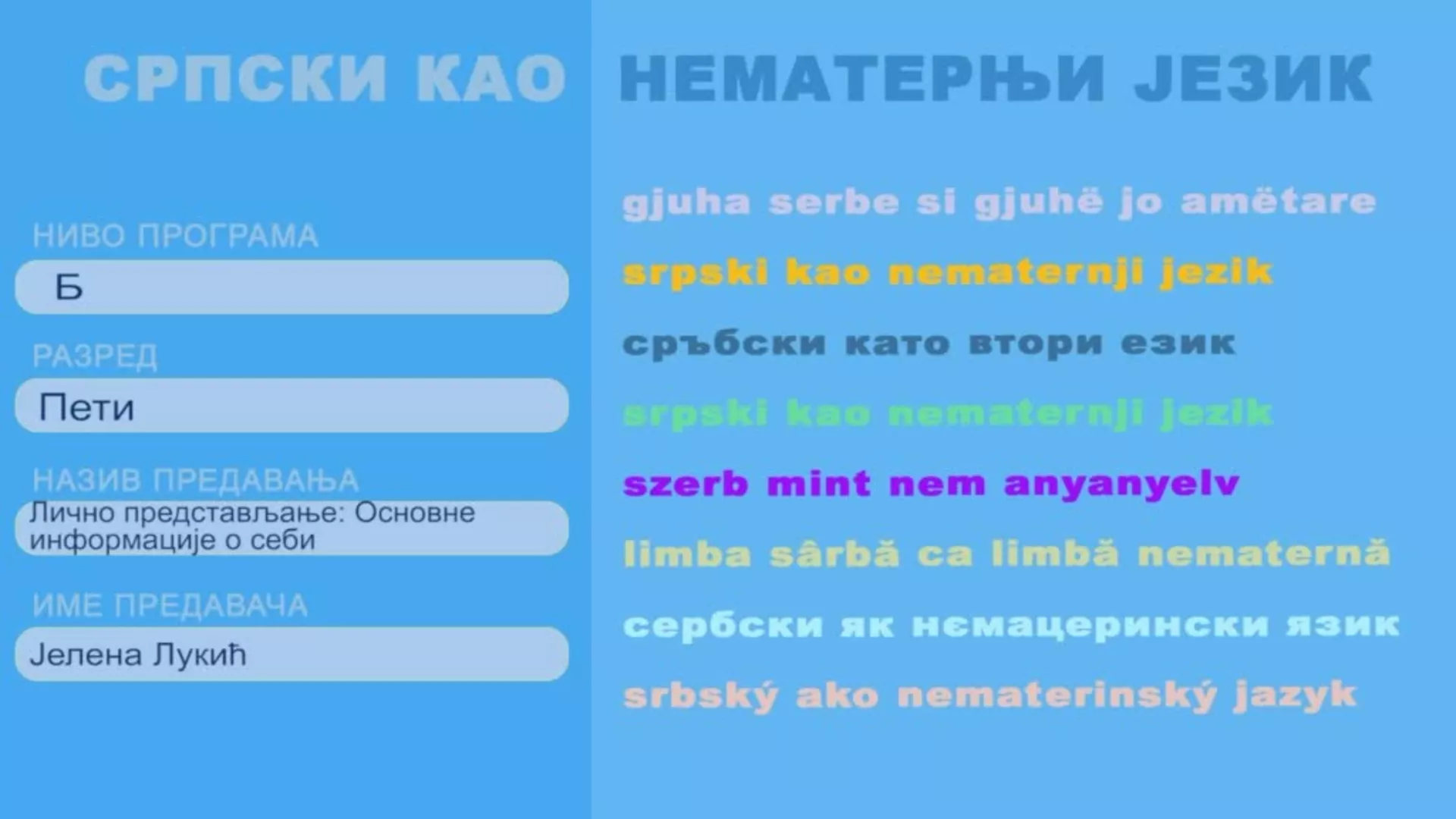 СРПСКИ КАО НЕМАТЕРЊИ ЈЕЗИК

НИВО ПРОГРАМА

Б

РАЗРЕД

Пети

НАЗИВ ПРЕДАВАЊА

Лично представљање: Основне информације о себи

ИМЕ ПРЕДАВАЧА

Јелена Лукић

gjuha serbe si gjuhë jo amëtare

srpski kao nematernji jezik

сръбски като втори език

srpski kao nematernji jezik

szerb mint nem anyanyelv

limba sârbă ca limbă nematernă

сербски як нємацерински язик

srbský ako nematerinský jazyk