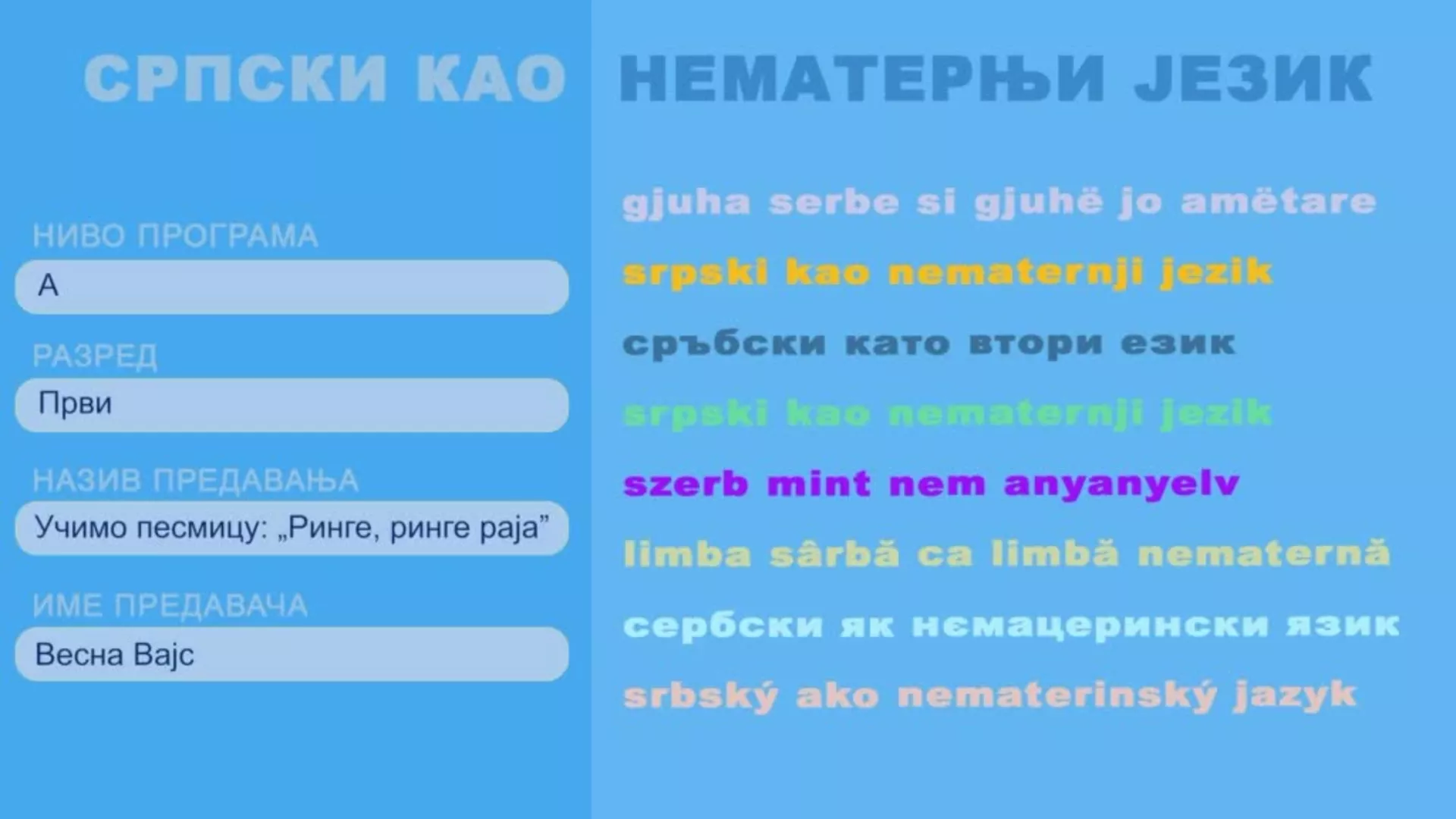 СРПСКИ КАО НЕМАТЕРЊИ ЈЕЗИК

НИВО ПРОГРАМА
А

РАЗРЕД
Први

НАЗИВ ПРЕДАВАЊА
Учимо песмицу: „Ринге, ринге раја”

ИМЕ ПРЕДАВАЧА
Весна Вајс

gjuha serbe si gjuhë jo amëtare

srpski kao nematernji jezik

сръбски като втори език

srpski kao nematernji jezik

szerb mint nem anyanyelv

limba sârbă ca limbă nematernă

сербски як нємацерински язик

srbský ako nematerinský jazyk